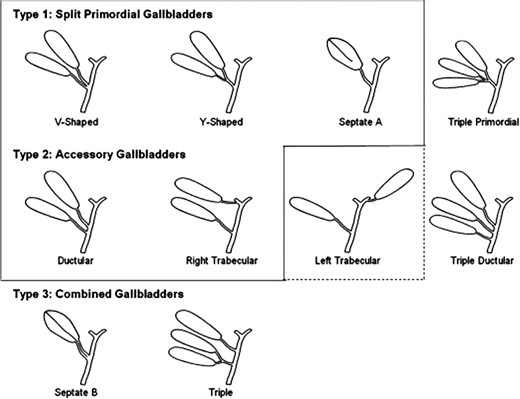 Type 1: Split Primordial Gallbladders

V-Shaped

Y-Shaped

Septate A

Triple Primordial

Type 2: Accessory Gallbladders

Ductular

Right Trabecular

Left Trabecular

Triple Ductular

Type 3: Combined Gallbladders

Septate B

Triple